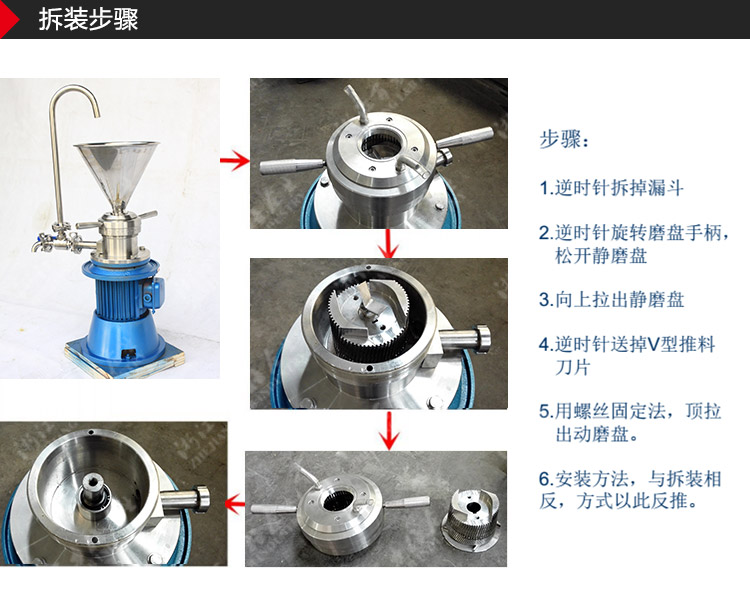 拆装步骤

步骤：

1.逆时针拆掉漏斗

2.逆时针旋转磨盘手柄，松开静磨盘

3.向上拉出静磨盘

4.逆时针送掉V型推料刀片

5.用螺丝固定法，顶拉出动磨盘。

6.安装方法，与拆装相反，方式以此反推。